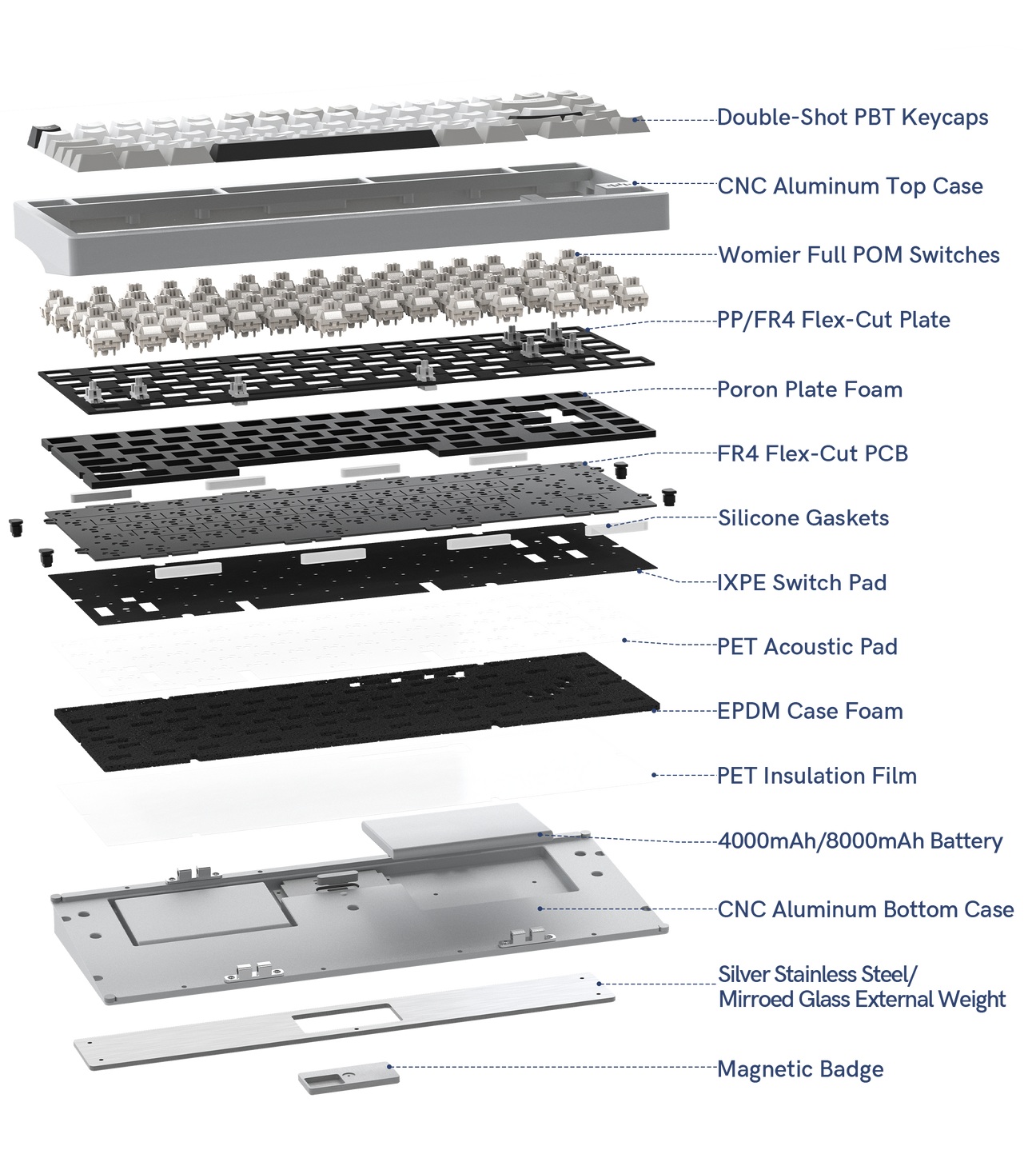 Double-Shot PBT Keycaps

CNC Aluminum Top Case

Womier Full POM Switches

PP/FR4 Flex-Cut Plate

Poron Plate Foam

FR4 Flex-Cut PCB

Silicone Gaskets

IXPE Switch Pad

PET Acoustic Pad

EPDM Case Foam

PET Insulation Film

4000mAh/8000mAh Battery

CNC Aluminum Bottom Case

Silver Stainless Steel/
Mirroed Glass External Weight

Magnetic Badge